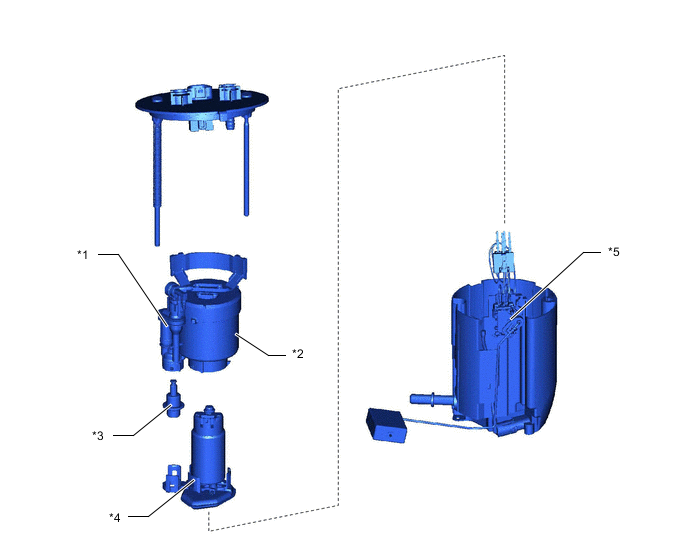 *1

*2

*3

*4

*5