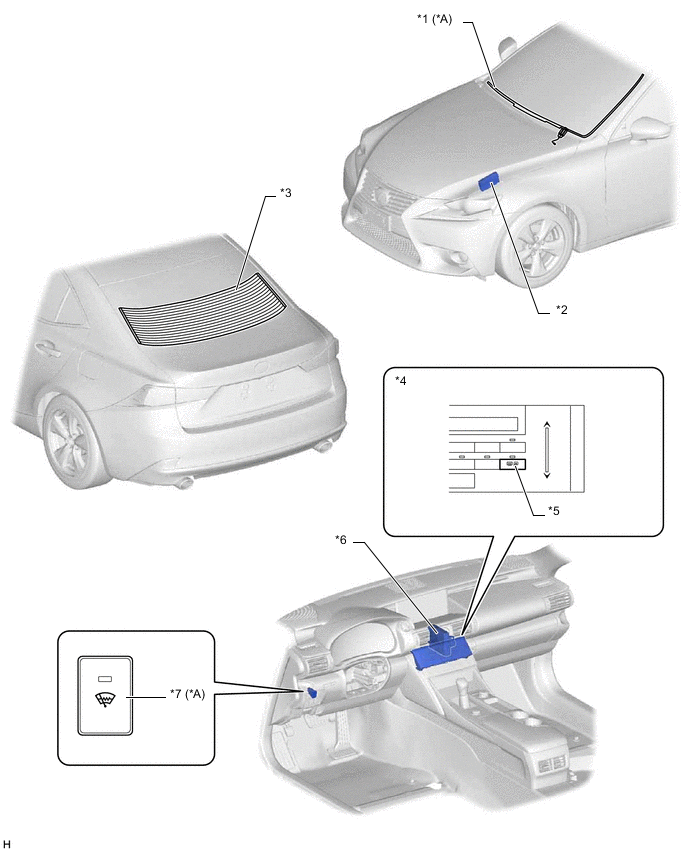 *1 (*A)

*3

*2

*4

*5

*6

*7 (*A)

H