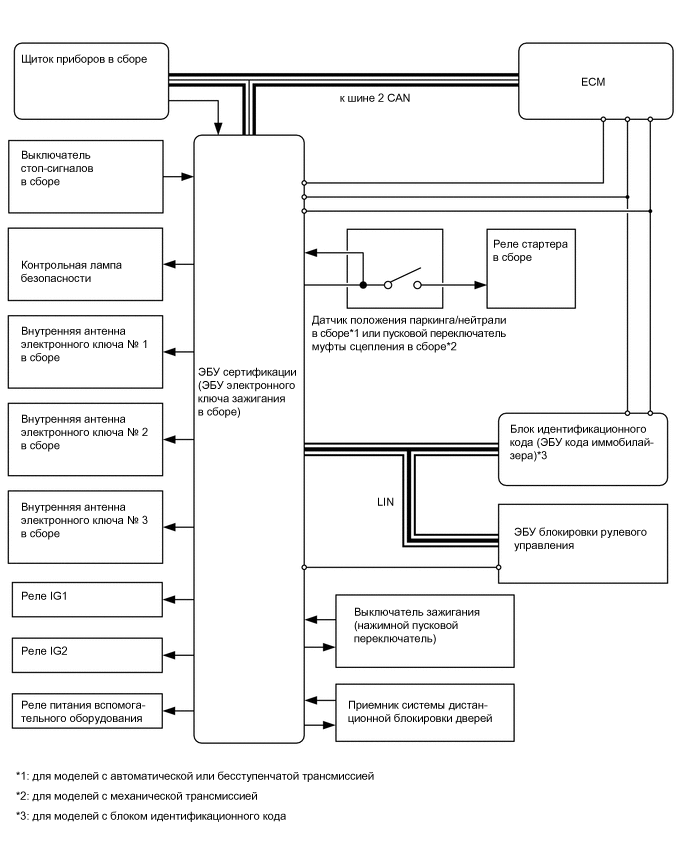 Щиток приборов в сборе

ECM

к шине 2 CAN

Выключатель стоп-сигналов в сборе

Контрольная лампа безопасности

Внутренняя антенна электронного ключа № 1 в сборе

Внутренняя антенна электронного ключа № 2 в сборе

Внутренняя антенна электронного ключа № 3 в сборе

Реле IG1

Реле IG2

Реле питания вспомогательного оборудования

ЭБУ сертификации (ЭБУ электронного ключа зажигания в сборе)

Реле стартера в сборе

Датчик положения паркинга/нейтрали в сборе*1 или пусковой переключатель муфты сцепления в сборе*2

Блок идентификационного кода (ЭБУ кода иммобилайзера)*3

LIN

ЭБУ блокировки рулевого управления

Выключатель зажигания (нажимной пусковой переключатель)

Приемник системы дистанционной блокировки дверей

*1: для моделей с автоматической или бесступенчатой трансмиссией

*2: для моделей с механической трансмиссией

*3: для моделей с блоком идентификационного кода