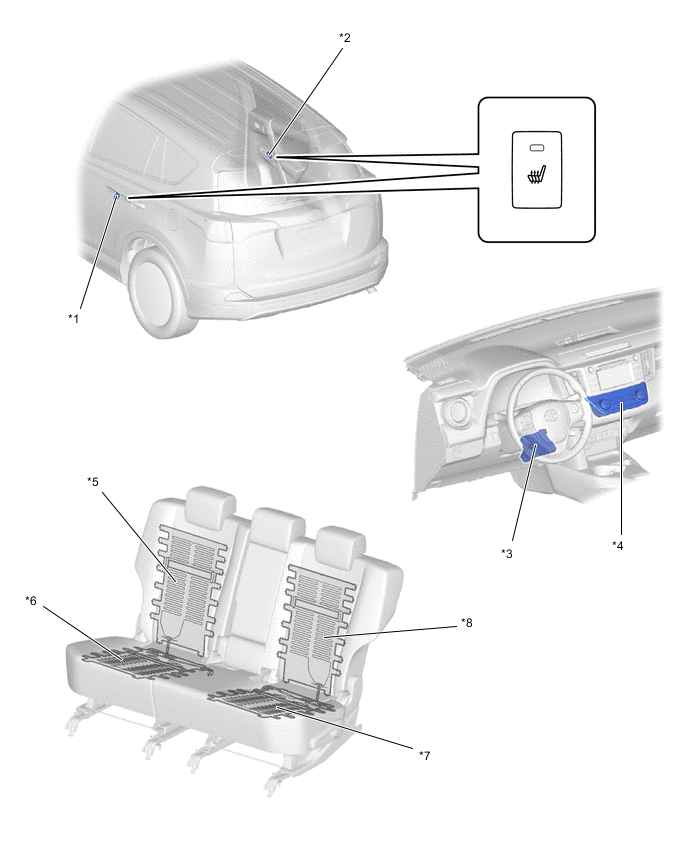 *2

*1

*3

*4

*5

*6

*8

*7