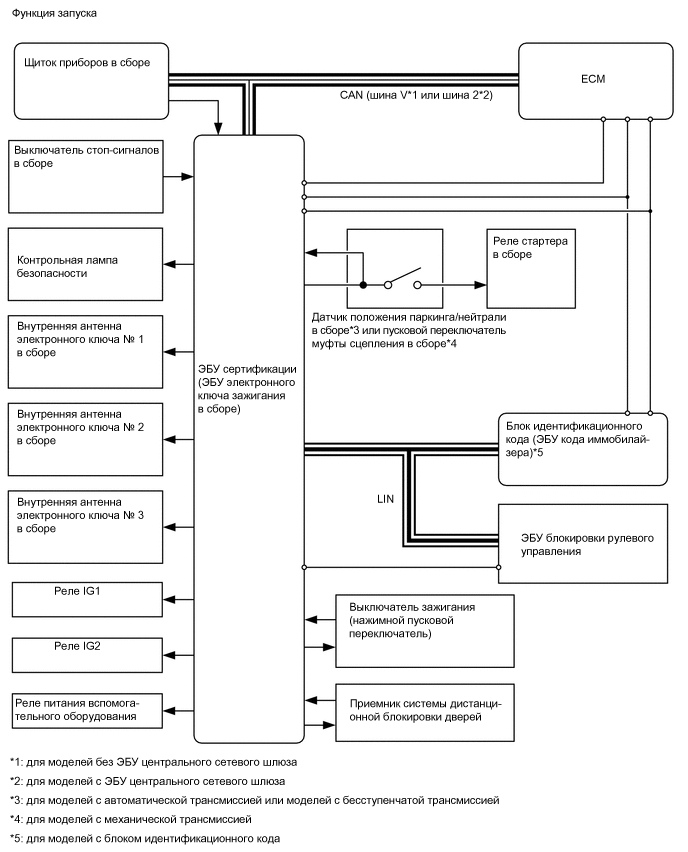 Функция запуска

Щиток приборов в сборе

ECM

CAN (шина V*1 или шина 2*2)

Выключатель стоп-сигналов в сборе

Контрольная лампа безопасности

Внутренняя антенна электронного ключа № 1 в сборе

Внутренняя антенна электронного ключа № 2 в сборе

Внутренняя антенна электронного ключа № 3 в сборе

Реле IG1

Реле IG2

Реле питания вспомогательного оборудования

ЭБУ сертификации (ЭБУ электронного ключа зажигания в сборе)

Реле стартера в сборе

Датчик положения паркинга/нейтрали в сборе*3 или пусковой переключатель муфты сцепления в сборе*4

Блок идентификационного кода (ЭБУ кода иммобилайзера)*5

LIN

ЭБУ блокировки рулевого управления

Выключатель зажигания (нажимной пусковой переключатель)

Приемник системы дистанционной блокировки дверей

*1: для моделей без ЭБУ центрального сетевого шлюза

*2: для моделей с ЭБУ центрального сетевого шлюза

*3: для моделей с автоматической трансмиссией или моделей с бесступенчатой трансмиссией

*4: для моделей с механической трансмиссией

*5: для моделей с блоком идентификационного кода