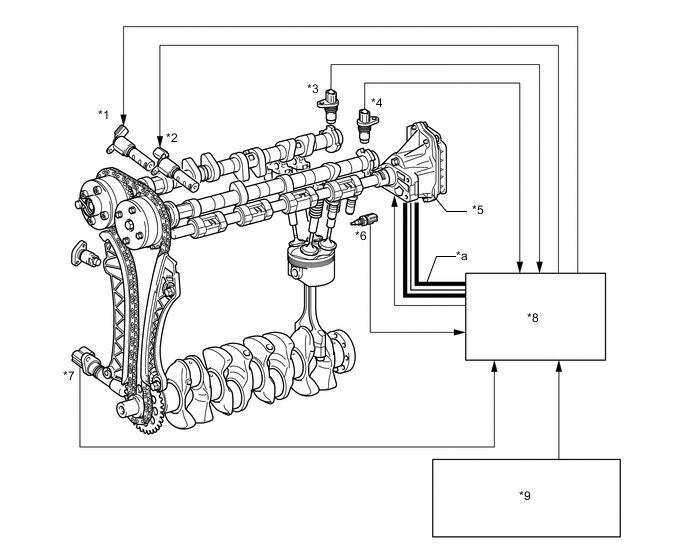 *1
*2
*3
*4
*5
*6
*a
*7
*8
*9