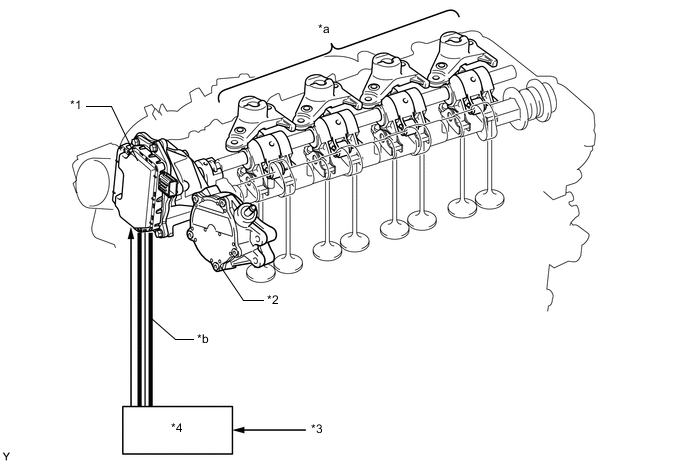 *a

*1

*2

*b

*4

*3

Y