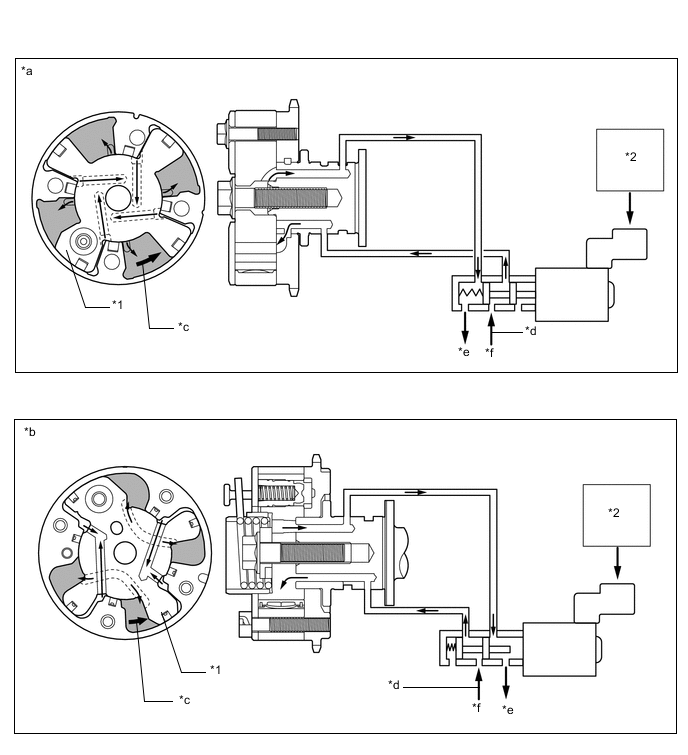 *a

*2

*1

*c

*d

*e

*f

*b

*2

*1

*c

*d

*f

*e