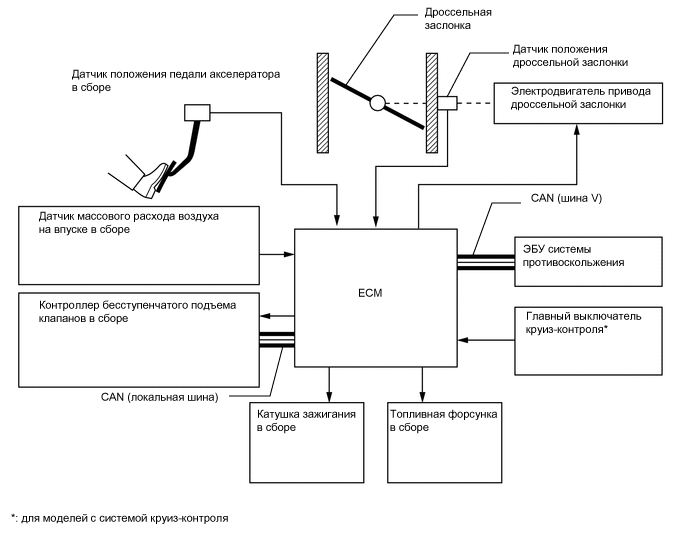 Дроссельная заслонка

Датчик положения дроссельной заслонки

Датчик положения педали акселератора в сборе

Электродвигатель привода дроссельной заслонки

CAN (шина V)

Датчик массового расхода воздуха на впуске в сборе

ЭБУ системы противоскольжения

ECM

Контроллер бесступенчатого подъема клапанов в сборе

Главный выключатель круиз-контроля*

CAN (локальная шина)

Катушка зажигания в сборе

Топливная форсунка в сборе

*: для моделей с системой круиз-контроля