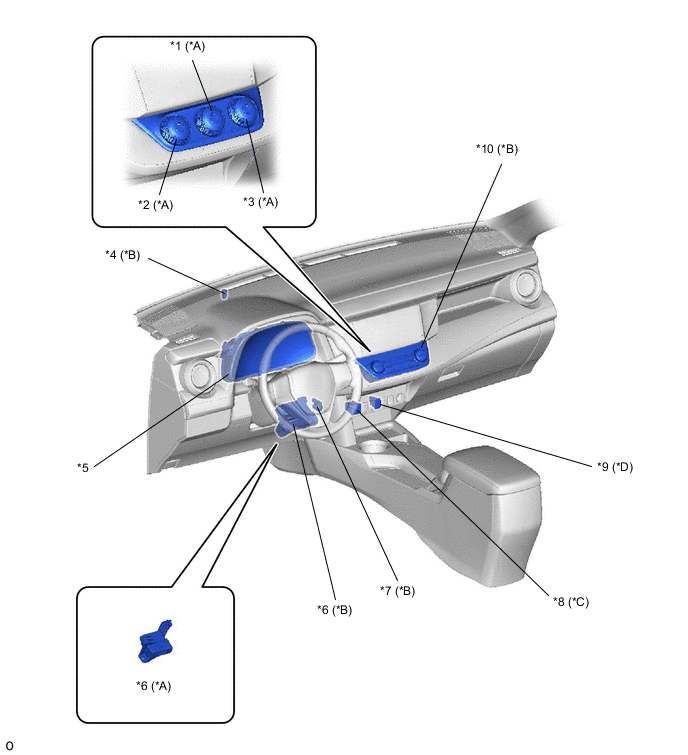 *1 (*A)
*2 (*A)
*3 (*A)
*10 (*B)
*4 (*B)
*5
*9 (*D)
*6 (*B)
*7 (*B)
*8 (*C)
*6 (*A)
0