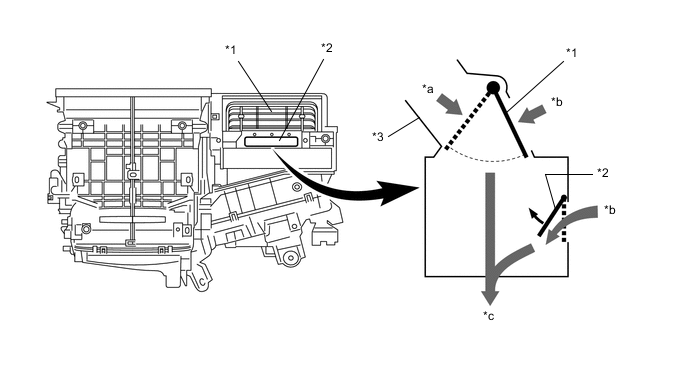 *1
*2
*1
*a
*b
*3
*2
*b
*c