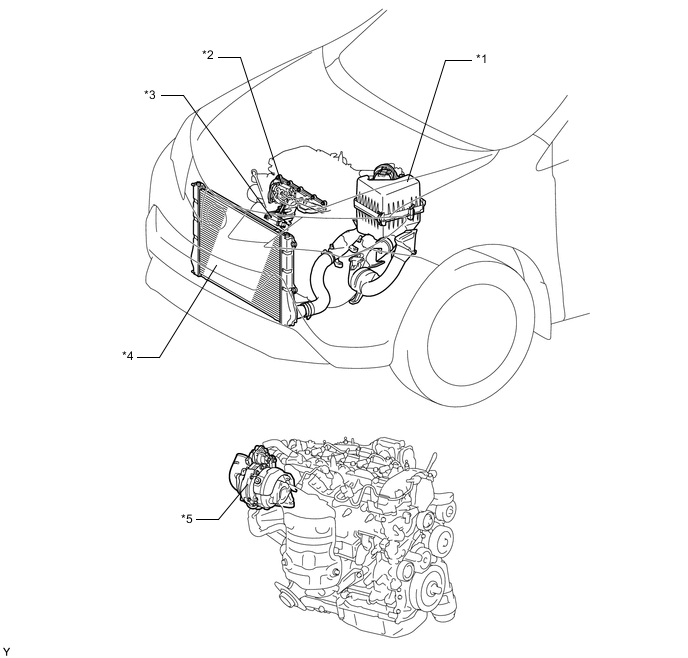 *2
*1
*3
*4
*5
Y