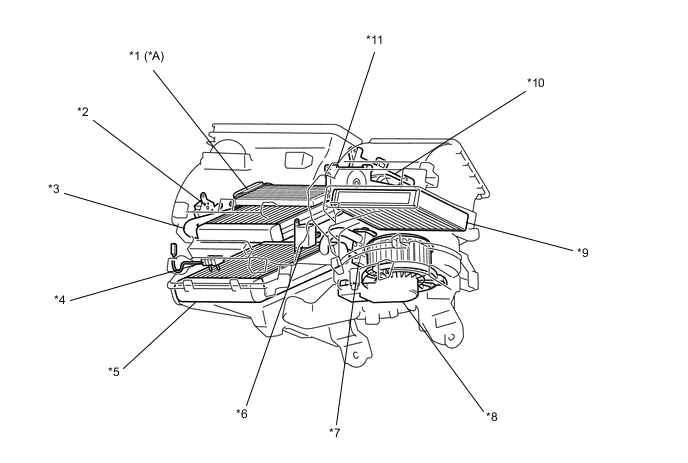 *1 (*A)
*11
*10
*2
*3
*9
*4
*5
*6
*7
*8