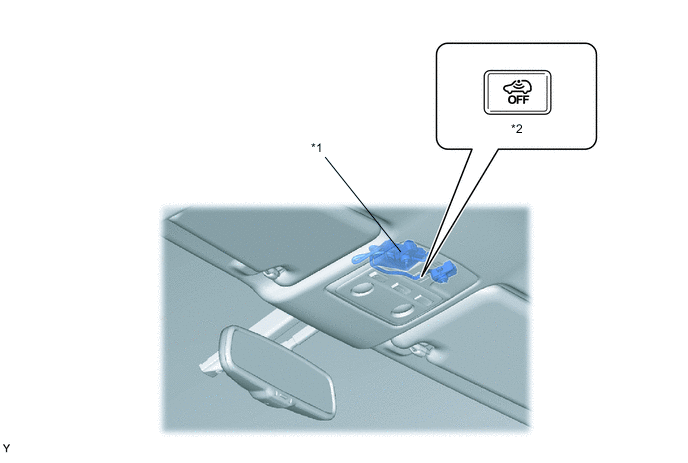 OFF

*2

*1

Y