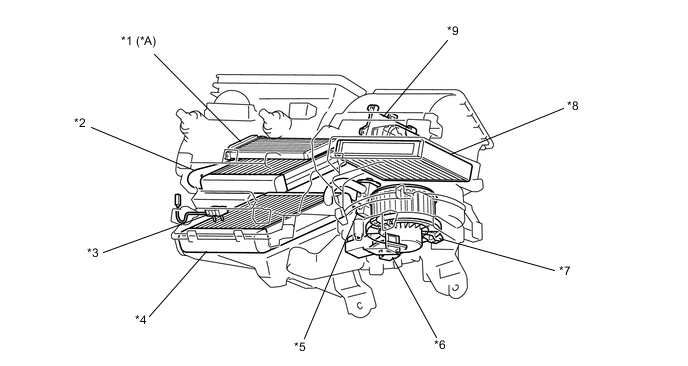 *1 (*A)

*9

*8

*2

*3

*7

*4

*5

*6