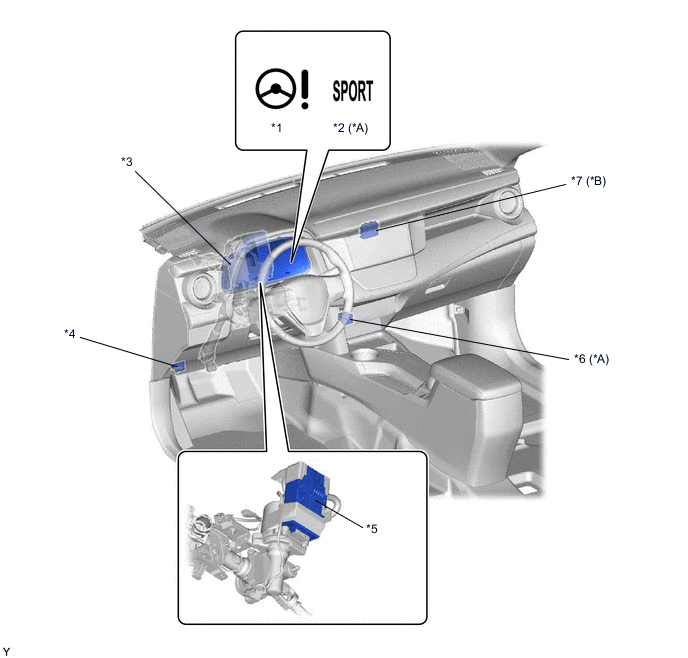 SPORT

*1

*2 (*A)

*3

*7 (*B)

*4

*6 (*A)

*5

Y