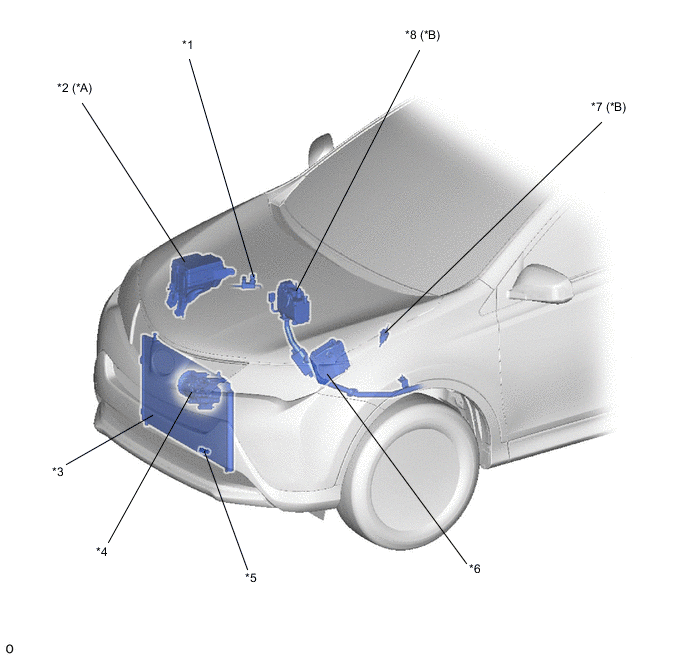 *1

*8 (*B)

*2 (*A)

*7 (*B)

*3

*4

*5

*6

O