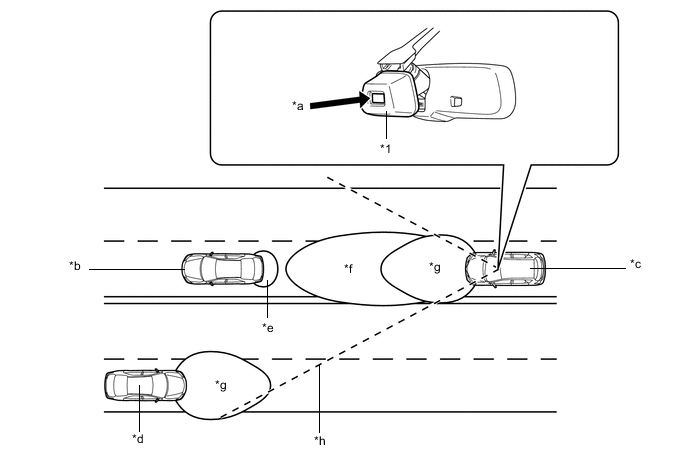 *a
*1
*b
*f
*g
*c
*e
*g
*d
*h