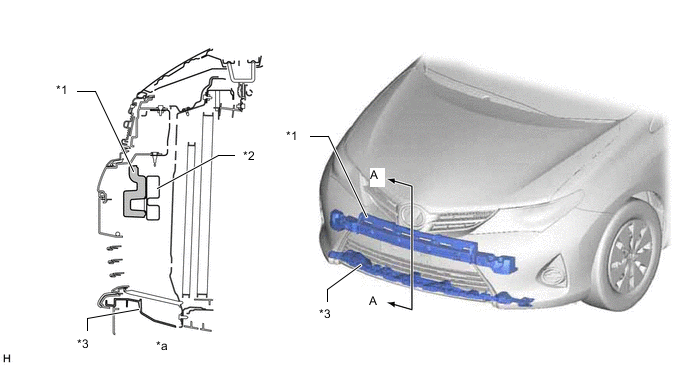 *1

*2

*3

*a

*1

A

A

*3

H