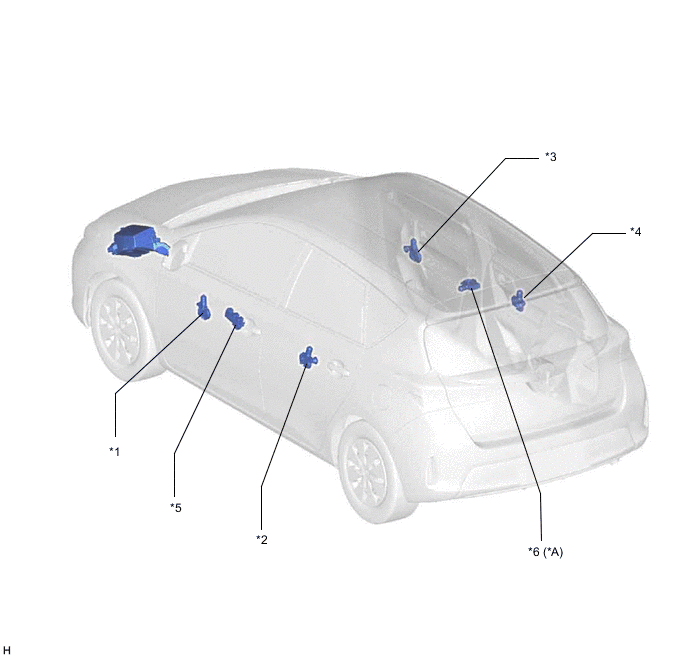 *3

*4

*1

*5

*2

*6 (*A)

H