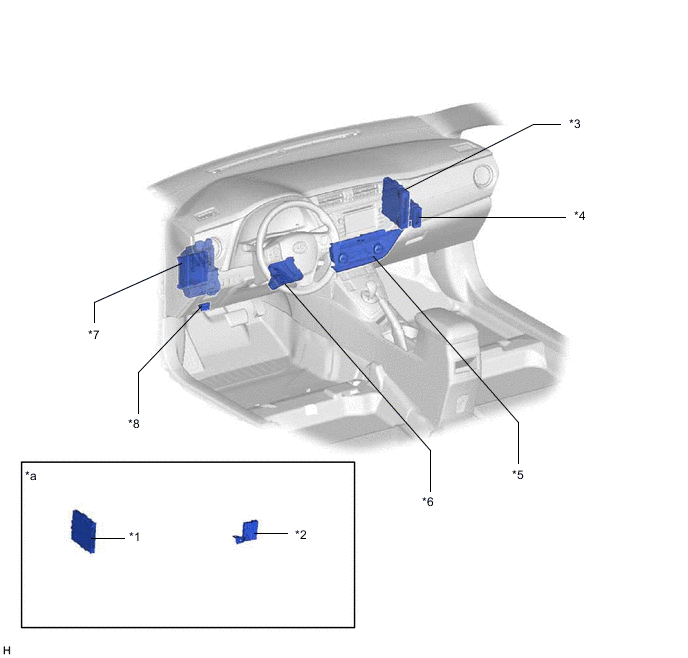 *3

*4

*7

*8

*5

*6

*a

*1

*2

H