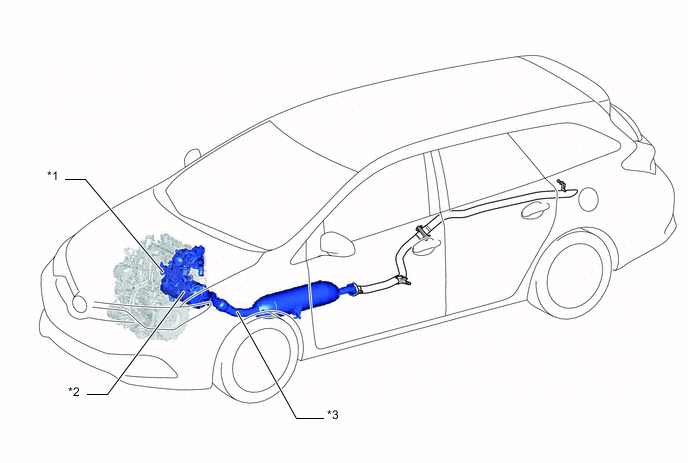 *1

*2

*3