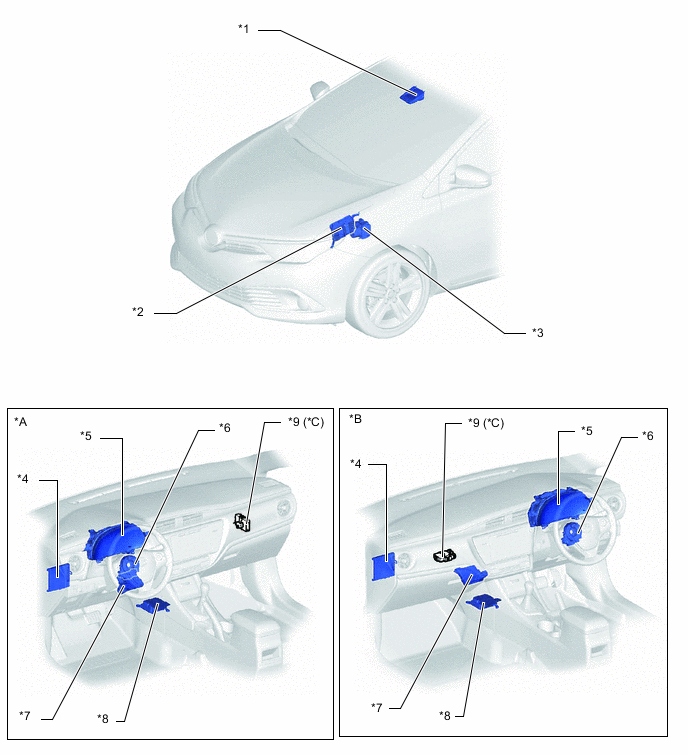 *1

*2

*3

*A

*5

*6

*9 (*C)

*4

*7

*8

*B

*9 (*C)

*5

*6

*4

*7

*8