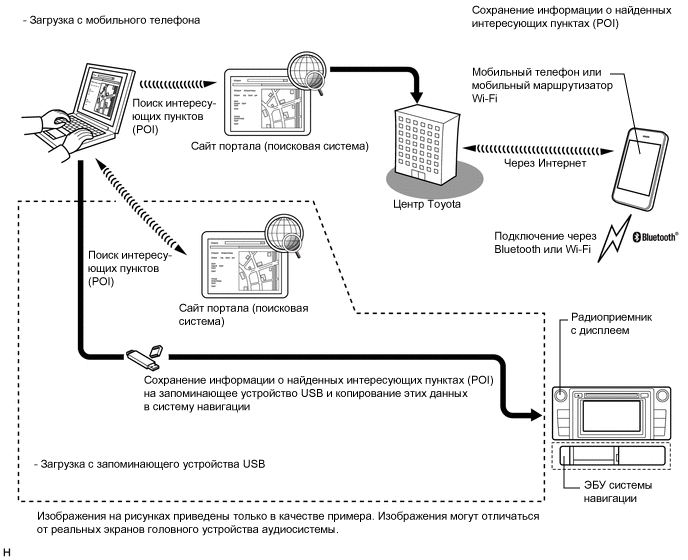 - Загрузка с мобильного телефона

Сохранение информации о найденных интересующих пунктах (POI)

Поиск интересующих пунктов (POI)

Сайт портала (поисковая система)

Мобильный телефон или мобильный маршрутизатор Wi-Fi

Через Интернет

Центр Toyota

Подключение через Bluetooth или Wi-Fi

Bluetooth®

Поиск интересующих пунктов (POI)

Сайт портала (поисковая система)

Радиоприемник с дисплеем

Сохранение информации о найденных интересующих пунктах (POI) на запоминающее устройство USB и копирование этих данных в систему навигации

- Загрузка с запоминающего устройства USB

ЭБУ системы навигации

Изображения на рисунках приведены только в качестве примера. Изображения могут отличаться от реальных экранов головного устройства аудиосистемы.

H