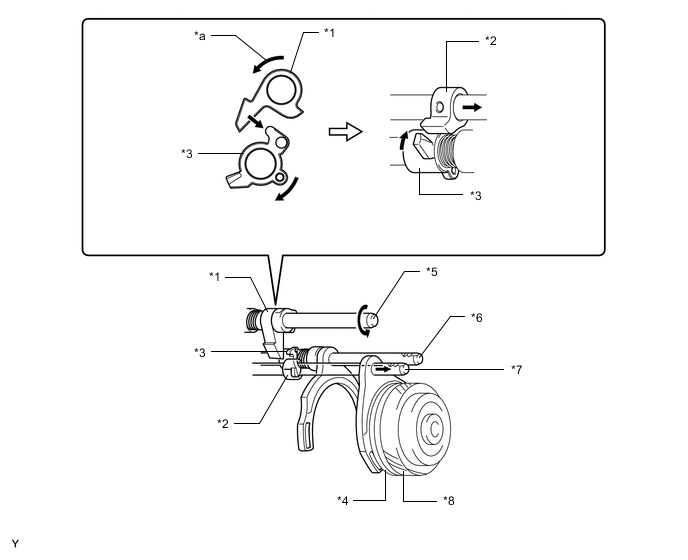 *a
*1
*2
*3
*3
*1
*5
*6
*3
*7
*2
*4
*8
Y