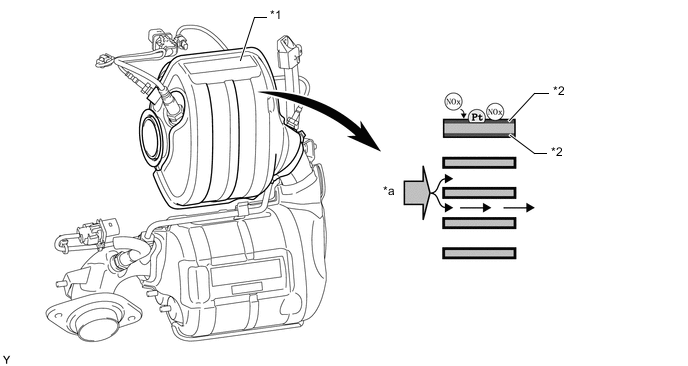 *1

NOx
Pt
NOx

*2

*2

*a

Y