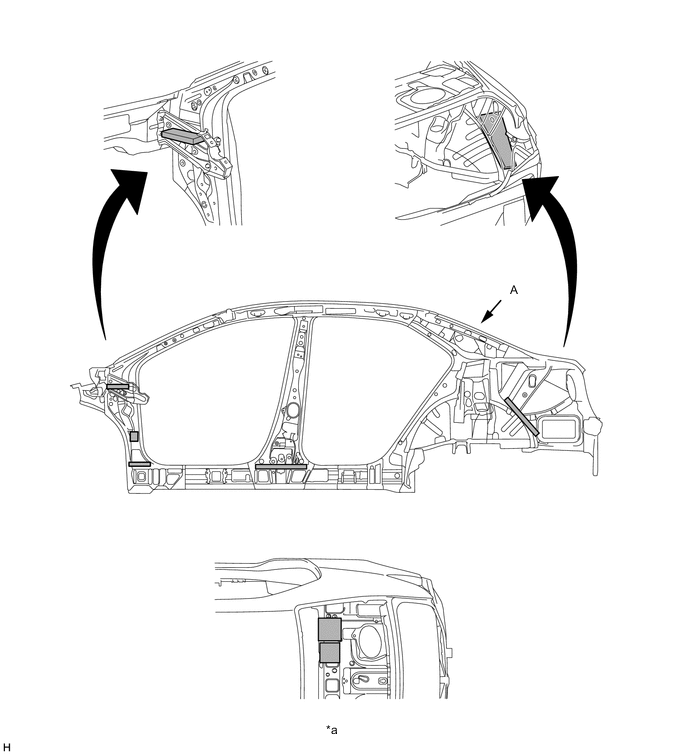 A

*a

H