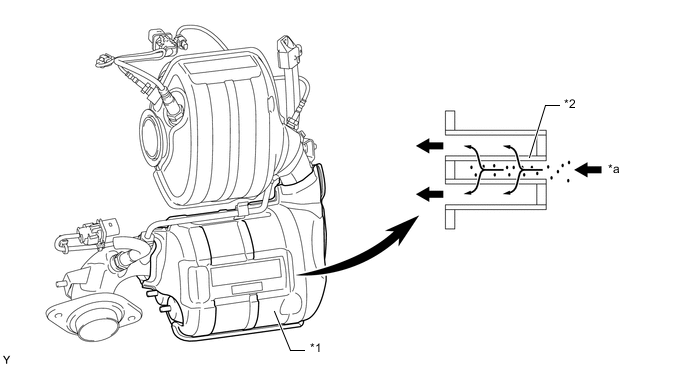 *2

*a

*1

Y