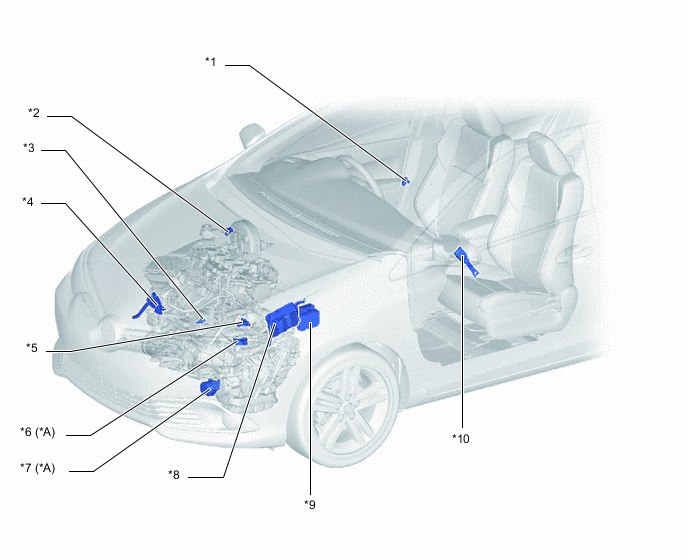 *1

*2

*3

*4

*5

*6 (*A)

*7 (*A)

*8

*9

*10