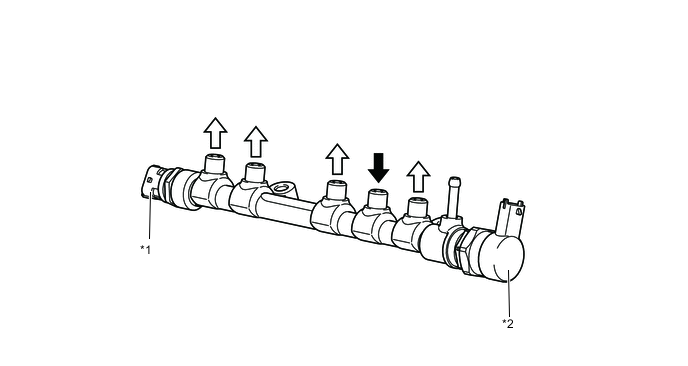 *1

*2