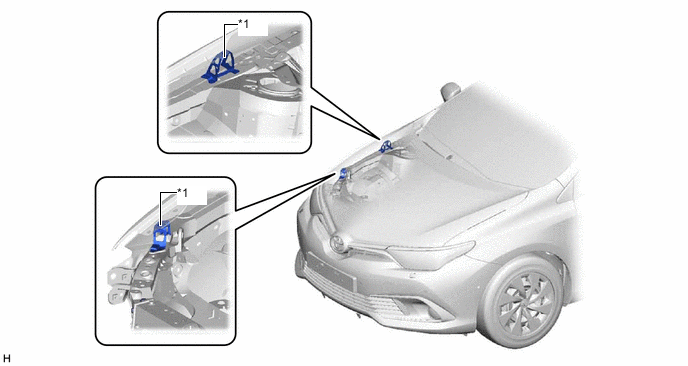 *1

*1

H