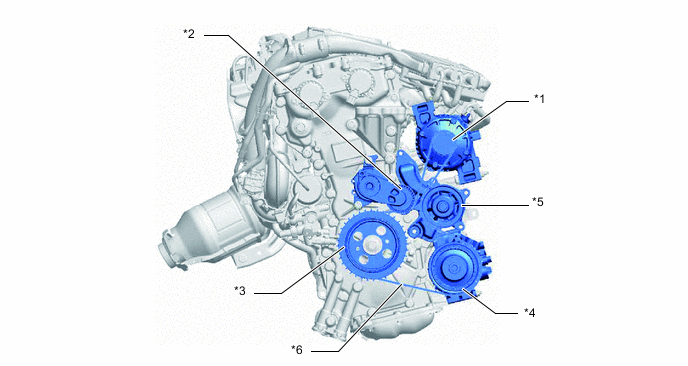 *2
*1
*5
*3
*4
*6