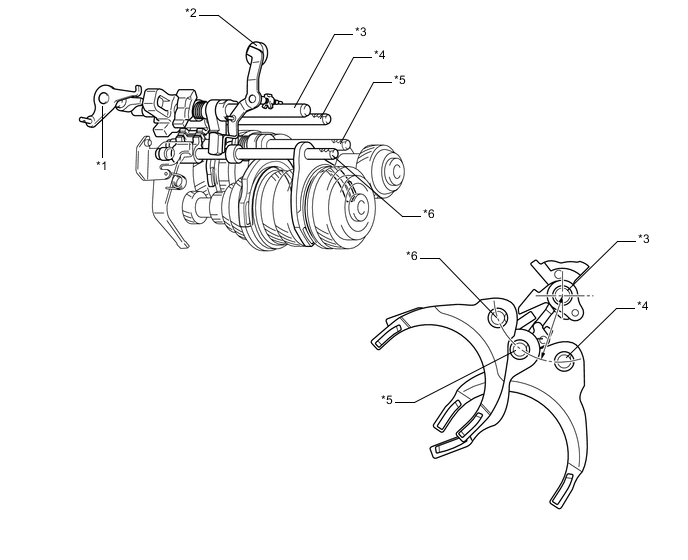 *2
*3
*4
*5
*1
*6
*3
*6
*4
*5