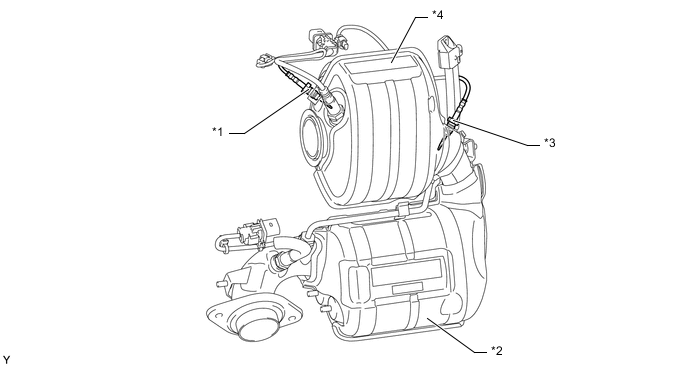 *4
*1
*3
*2
Y