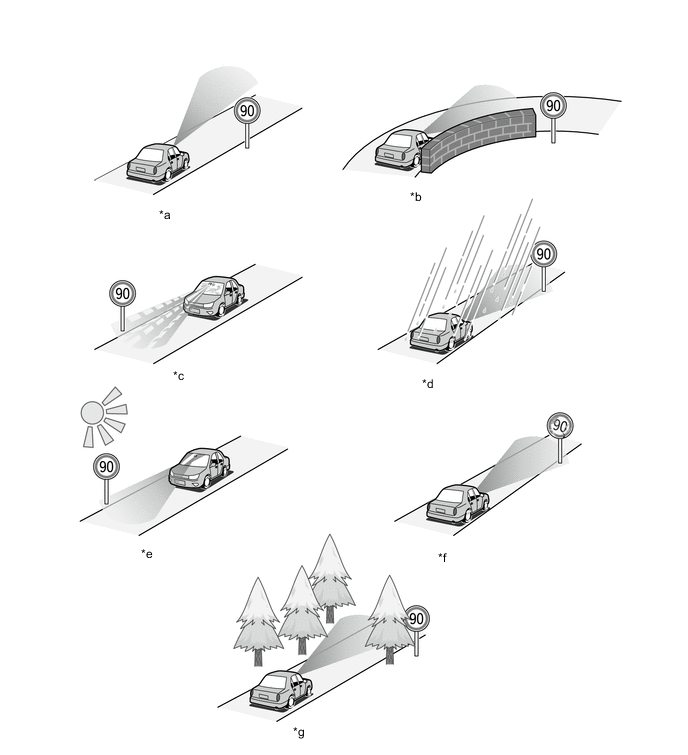 90

*a

90

*b

90

*c

90

*d

90

*e

90

*f

90

*g