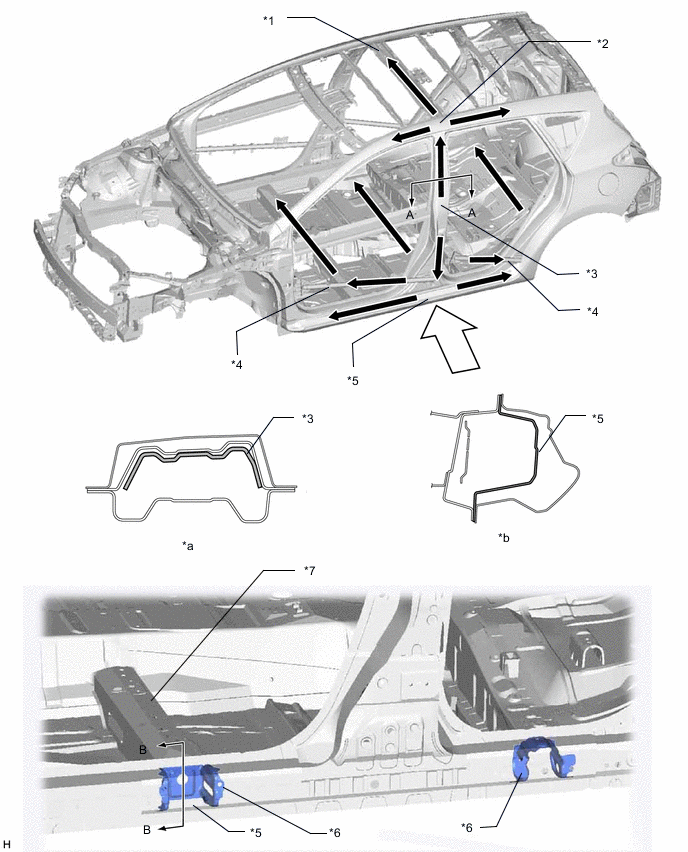 *1

*2

A

A

*3

*4

*4

*5

*3

*5

*a

*b

*7

B

B

*5

*6

*6

H