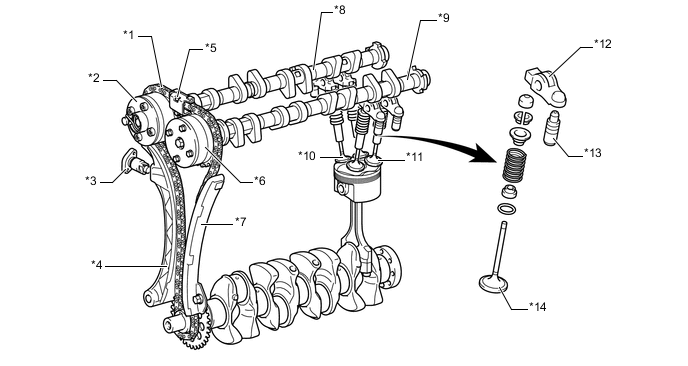 *1
*2
*3
*4
*5
*6
*7
*8
*9
*10
*11
*12
*13
*14