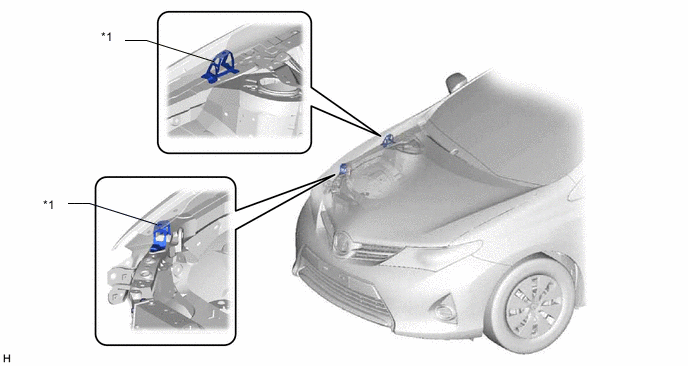 *1

*1

H