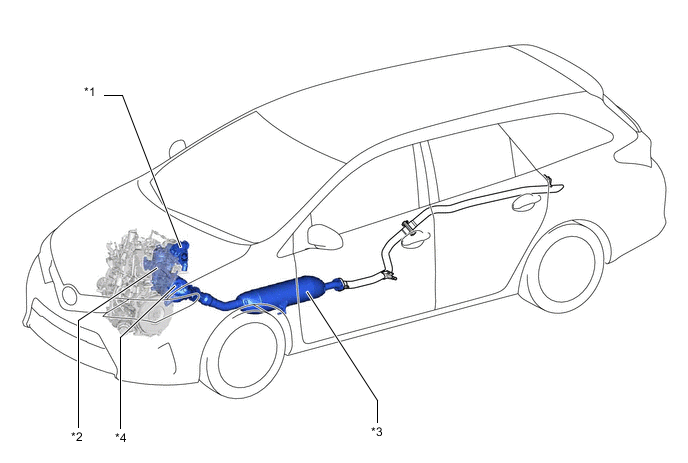 *1

*2

*4

*3