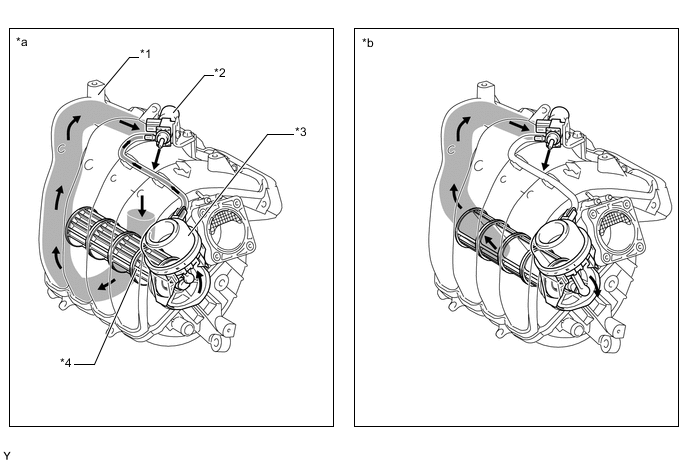 *a

*1

*2

*3

*4

*b

Y