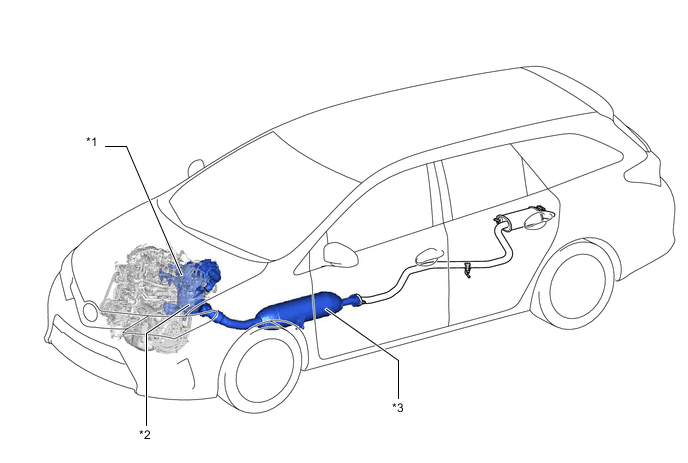 *1

*2

*3