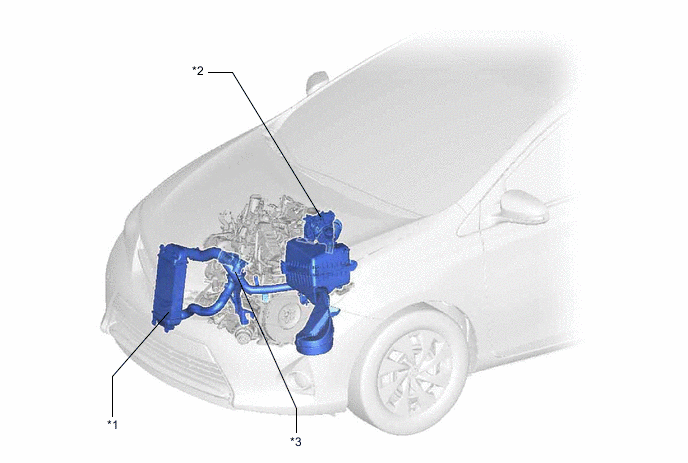 *2

*1

*3