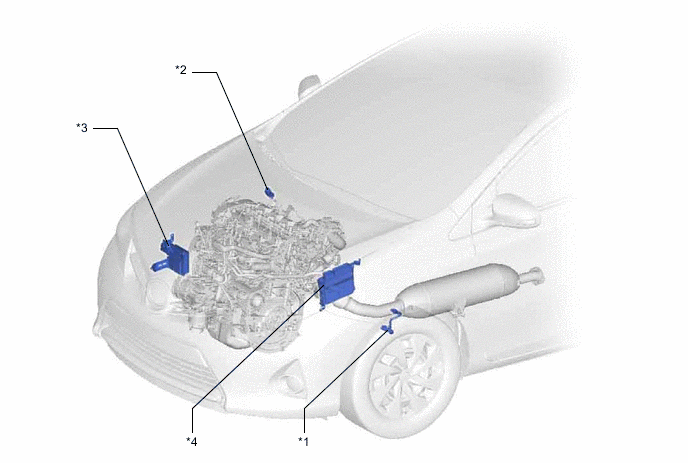 *2

*3

*4

*1