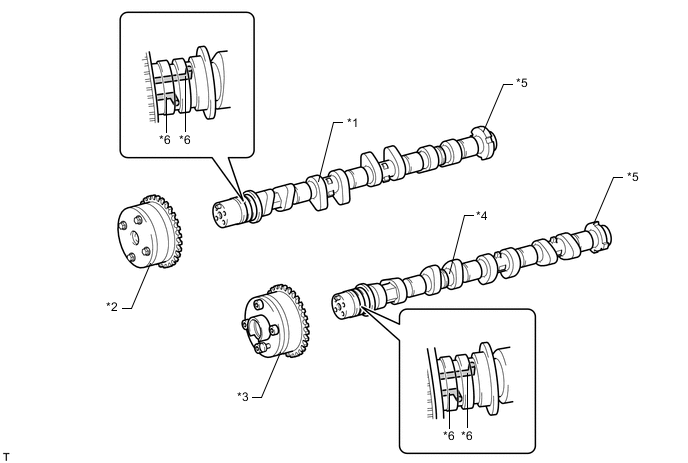 *6 *6

*5

*1

*5

*4

*2

*3

*6 *6

T