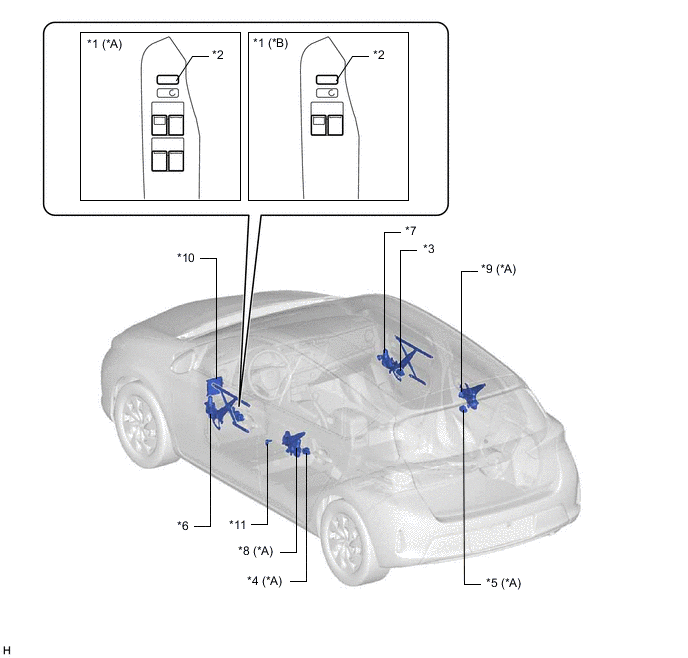 *1 (*A)

*2

*1 (*B)

*2

*7

*3

*10

*9 (*A)

*6

*11

*8 (*A)

*4 (*A)

*5 (*A)

H