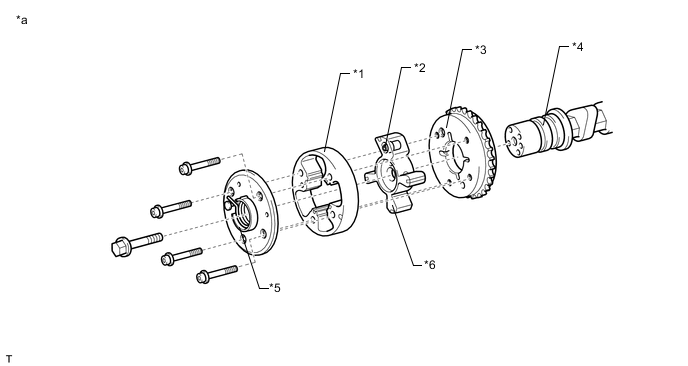 *a

*1

*2

*3

*4

*5

*6

T