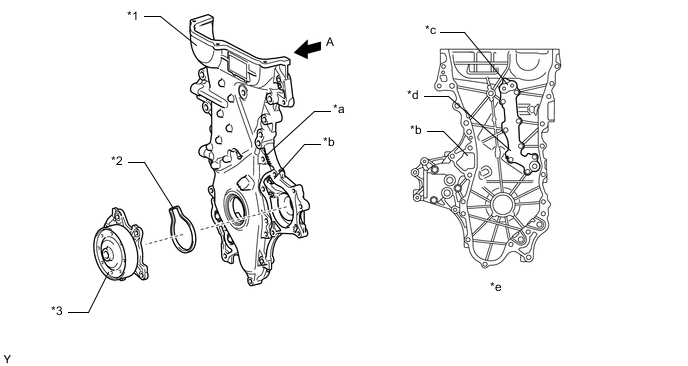 *1

A

*a

*b

*2

*3

*c

*d

*b

*e

Y