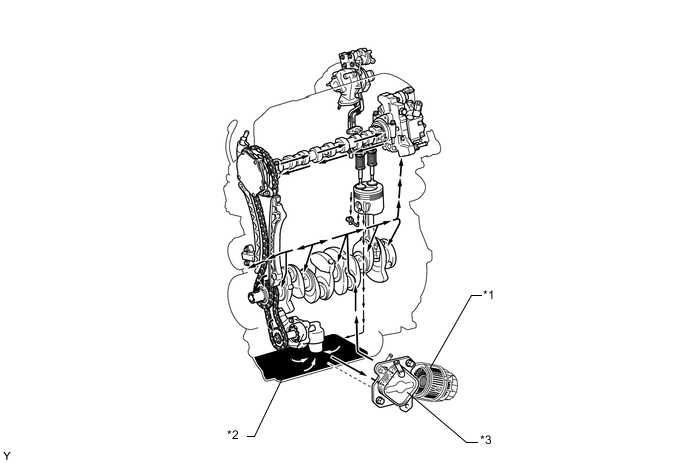 *1

*2

*3

Y