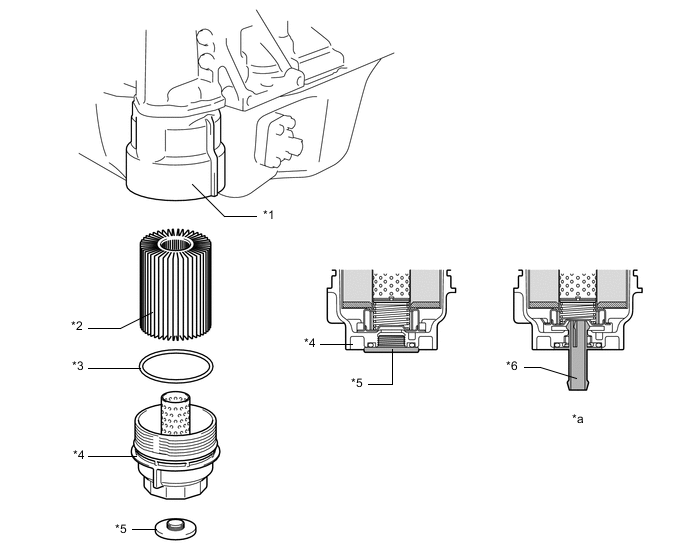 *1

*2

*3

*4

*5

*4

*5

*6

*a