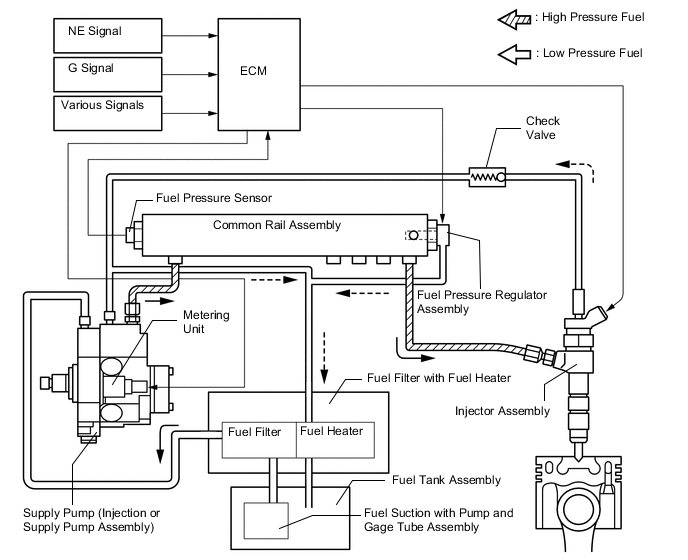 : High Pressure Fuel

: Low Pressure Fuel

NE Signal

G Signal

Various Signals

ECM

Check Valve

Fuel Pressure Sensor

Common Rail Assembly

Fuel Pressure Regulator Assembly

Metering Unit

Fuel Filter with Fuel Heater

Injector Assembly

Fuel Filter

Fuel Heater

Fuel Tank Assembly

Supply Pump (Injection or Supply Pump Assembly)

Fuel Suction with Pump and Gage Tube Assembly